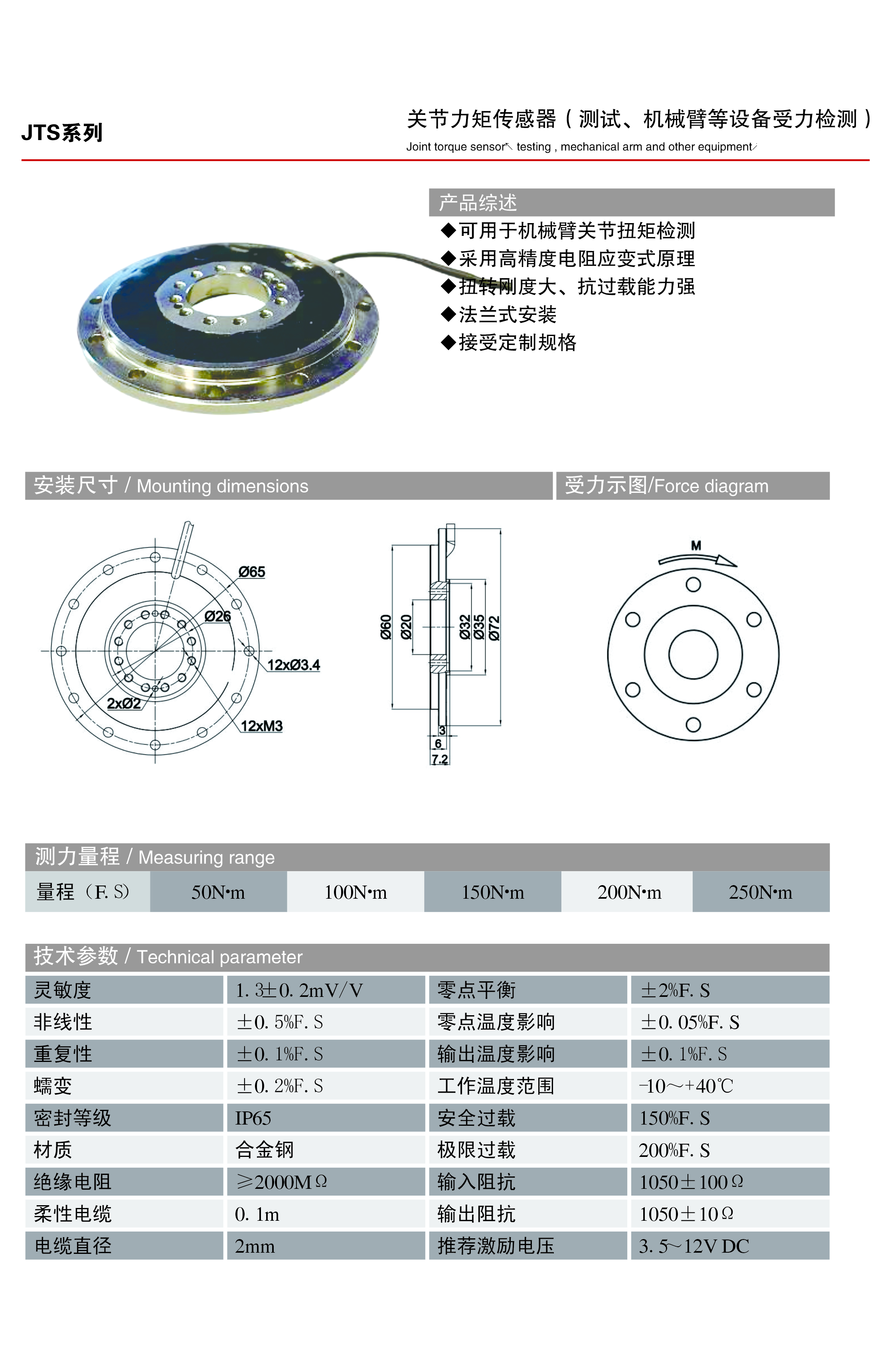 JTS系列

关节力矩传感器（测试、机械臂等设备受力检测）

Joint torque sensor、testing , mechanical arm and other equipment

产品综述

◆可用于机械臂关节扭矩检测
◆采用高精度电阻应变式原理
◆扭转刚度大、抗过载能力强
◆法兰式安装
◆接受定制规格

安装尺寸 / Mounting dimensions

受力示图/Force diagram

Ø65
Ø26
12xØ3.4
2xØ2
12xM3

Ø60
Ø20
Ø32
Ø35
Ø72
3
6
7.2

M

测力量程 / Measuring range

| 量程（F. S） | 50N•m | 100N•m | 150N•m | 200N•m | 250N•m |
|---|---|---|---|---|---|

技术参数 / Technical parameter

| 灵敏度 | 1. 3±0. 2mV/V | 零点平衡 | ±2%F. S |
|---|---|---|---|
| 非线性 | ±0. 5%F. S | 零点温度影响 | ±0. 05%F. S |
| 重复性 | ±0. 1%F. S | 输出温度影响 | ±0. 1%F. S |
| 蠕变 | ±0. 2%F. S | 工作温度范围 | -10～+40℃ |
| 密封等级 | IP65 | 安全过载 | 150%F. S |
| 材质 | 合金钢 | 极限过载 | 200%F. S |
| 绝缘电阻 | ≥2000MΩ | 输入阻抗 | 1050±100Ω |
| 柔性电缆 | 0. 1m | 输出阻抗 | 1050±10Ω |
| 电缆直径 | 2mm | 推荐激励电压 | 3. 5~12V DC |