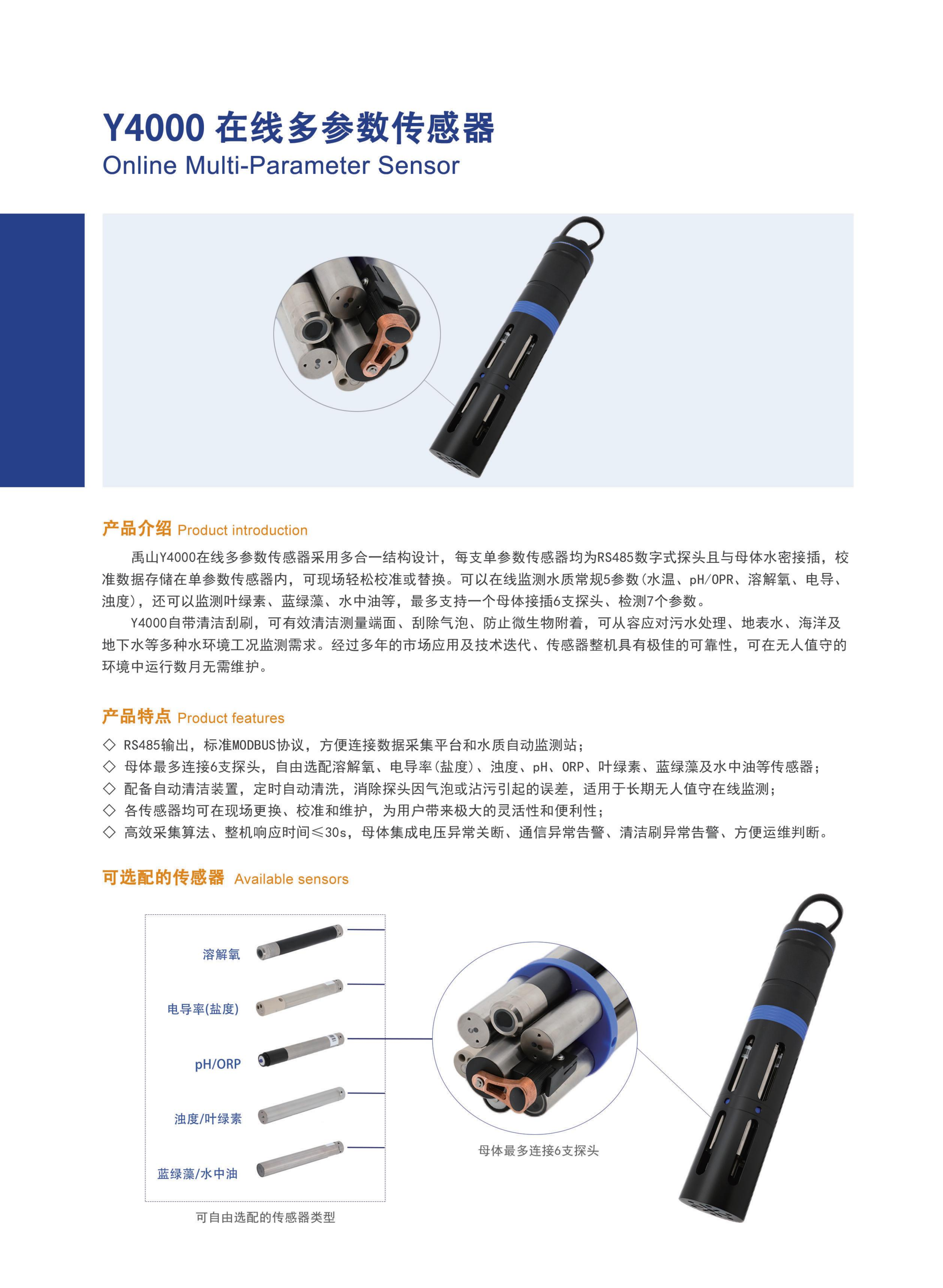 Y4000 在线多参数传感器
Online Multi-Parameter Sensor

产品介绍 Product introduction

禹山Y4000在线多参数传感器采用多合一结构设计，每支单参数传感器均为RS485数字式探头且与母体水密接插，校准数据存储在单参数传感器内，可现场轻松校准或替换。可以在线监测水质常规5参数（水温、pH/OPR、溶解氧、电导、浊度），还可以监测叶绿素、蓝绿藻、水中油等，最多支持一个母体接插6支探头、检测7个参数。

Y4000自带清洁刮刷，可有效清洁测量端面、刮除气泡、防止微生物附着，可从容应对污水处理、地表水、海洋及地下水等多种水环境工况监测需求。经过多年的市场应用及技术迭代、传感器整机具有极佳的可靠性，可在无人值守的环境中运行数月无需维护。

产品特点 Product features

◇ RS485输出，标准MODBUS协议，方便连接数据采集平台和水质自动监测站；
◇ 母体最多连接6支探头，自由选配溶解氧、电导率（盐度）、浊度、pH、ORP、叶绿素、蓝绿藻及水中油等传感器；
◇ 配备自动清洁装置，定时自动清洗，消除探头因气泡或沾污引起的误差，适用于长期无人值守在线监测；
◇ 各传感器均可在现场更换、校准和维护，为用户带来极大的灵活性和便利性；
◇ 高效采集算法、整机响应时间≤30s，母体集成电压异常关断、通信异常告警、清洁刷异常告警、方便运维判断。

可选配的传感器 Available sensors

溶解氧
电导率(盐度)
pH/ORP
浊度/叶绿素
蓝绿藻/水中油

可自由选配的传感器类型

母体最多连接6支探头