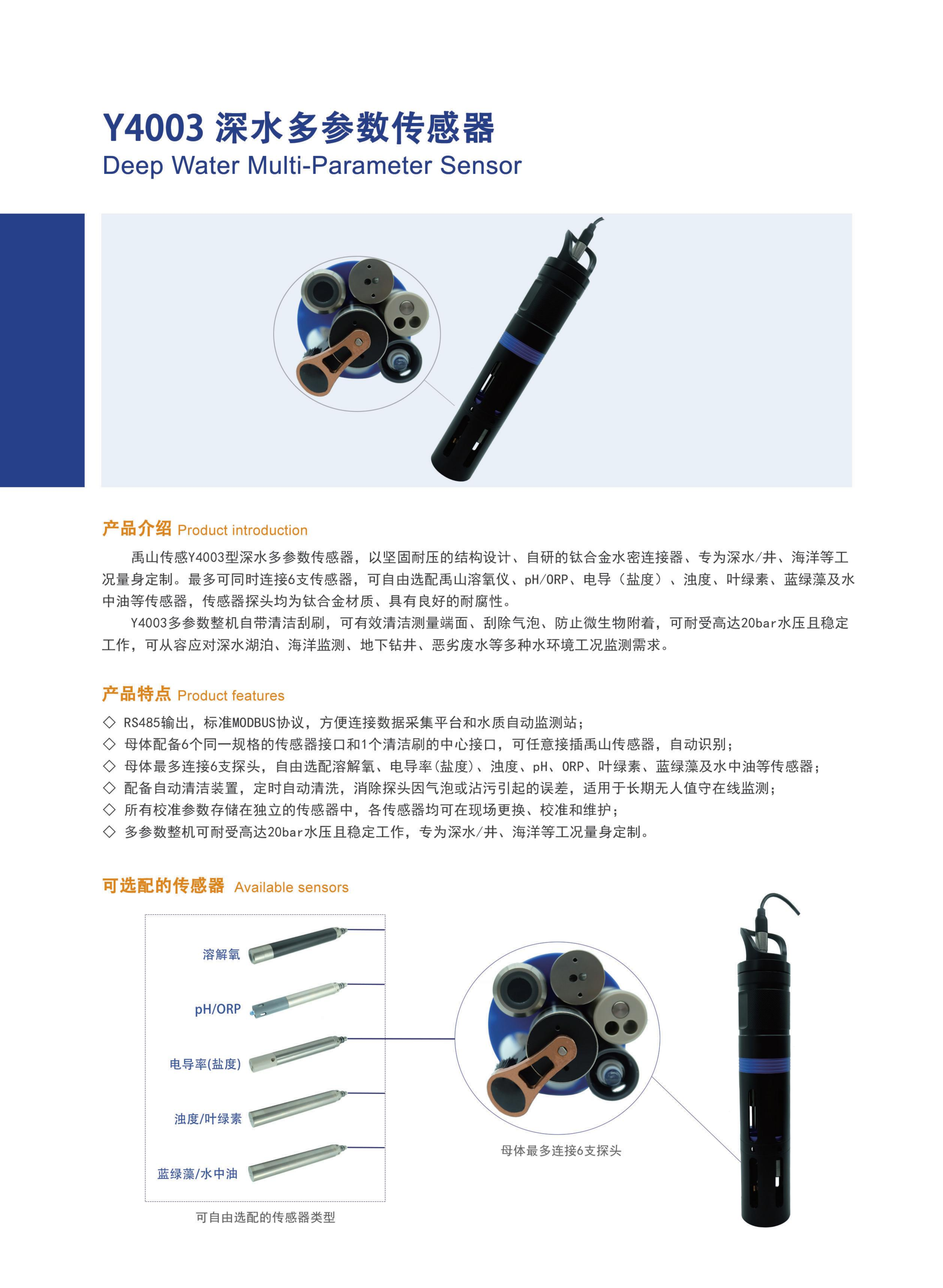 Y4003 深水多参数传感器
Deep Water Multi-Parameter Sensor

产品介绍 Product introduction

禹山传感Y4003型深水多参数传感器，以坚固耐压的结构设计、自研的钛合金水密连接器、专为深水/井、海洋等工况量身定制。最多可同时连接6支传感器，可自由选配禹山溶氧仪、pH/ORP、电导（盐度）、浊度、叶绿素、蓝绿藻及水中油等传感器，传感器探头均为钛合金材质、具有良好的耐腐性。

Y4003多参数整机自带清洁刮刷，可有效清洁测量端面、刮除气泡、防止微生物附着，可耐受高达20bar水压且稳定工作，可从容应对深水湖泊、海洋监测、地下钻井、恶劣废水等多种水环境工况监测需求。

产品特点 Product features

◇ RS485输出，标准MODBUS协议，方便连接数据采集平台和水质自动监测站；
◇ 母体配备6个同一规格的传感器接口和1个清洁刷的中心接口，可任意接插禹山传感器，自动识别；
◇ 母体最多连接6支探头，自由选配溶解氧、电导率(盐度)、浊度、pH、ORP、叶绿素、蓝绿藻及水中油等传感器；
◇ 配备自动清洁装置，定时自动清洗，消除探头因气泡或沾污引起的误差，适用于长期无人值守在线监测；
◇ 所有校准参数存储在独立的传感器中，各传感器均可在现场更换、校准和维护；
◇ 多参数整机可耐受高达20bar水压且稳定工作，专为深水/井、海洋等工况量身定制。

可选配的传感器 Available sensors

溶解氧
pH/ORP
电导率(盐度)
浊度/叶绿素
蓝绿藻/水中油

可自由选配的传感器类型

母体最多连接6支探头